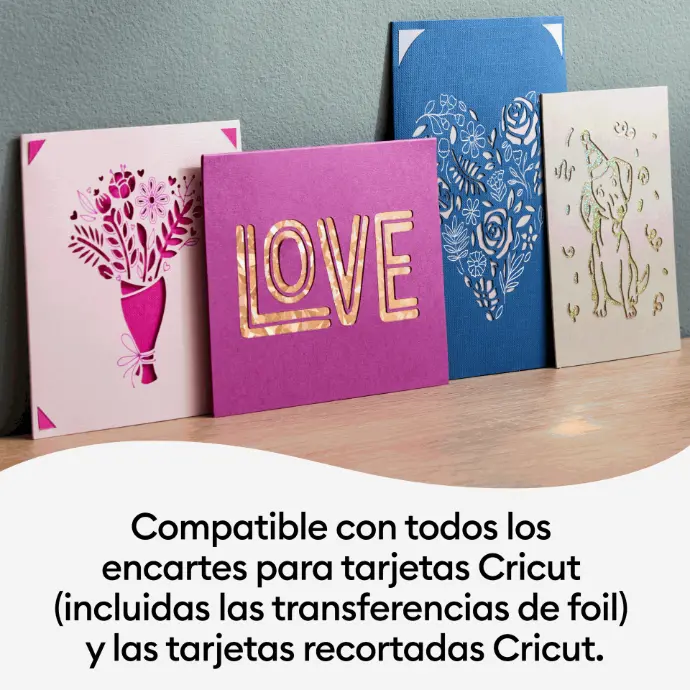 LOVE

Compatible con todos los encartes para tarjetas Cricut (incluidas las transferencias de foil) y las tarjetas recortadas Cricut.